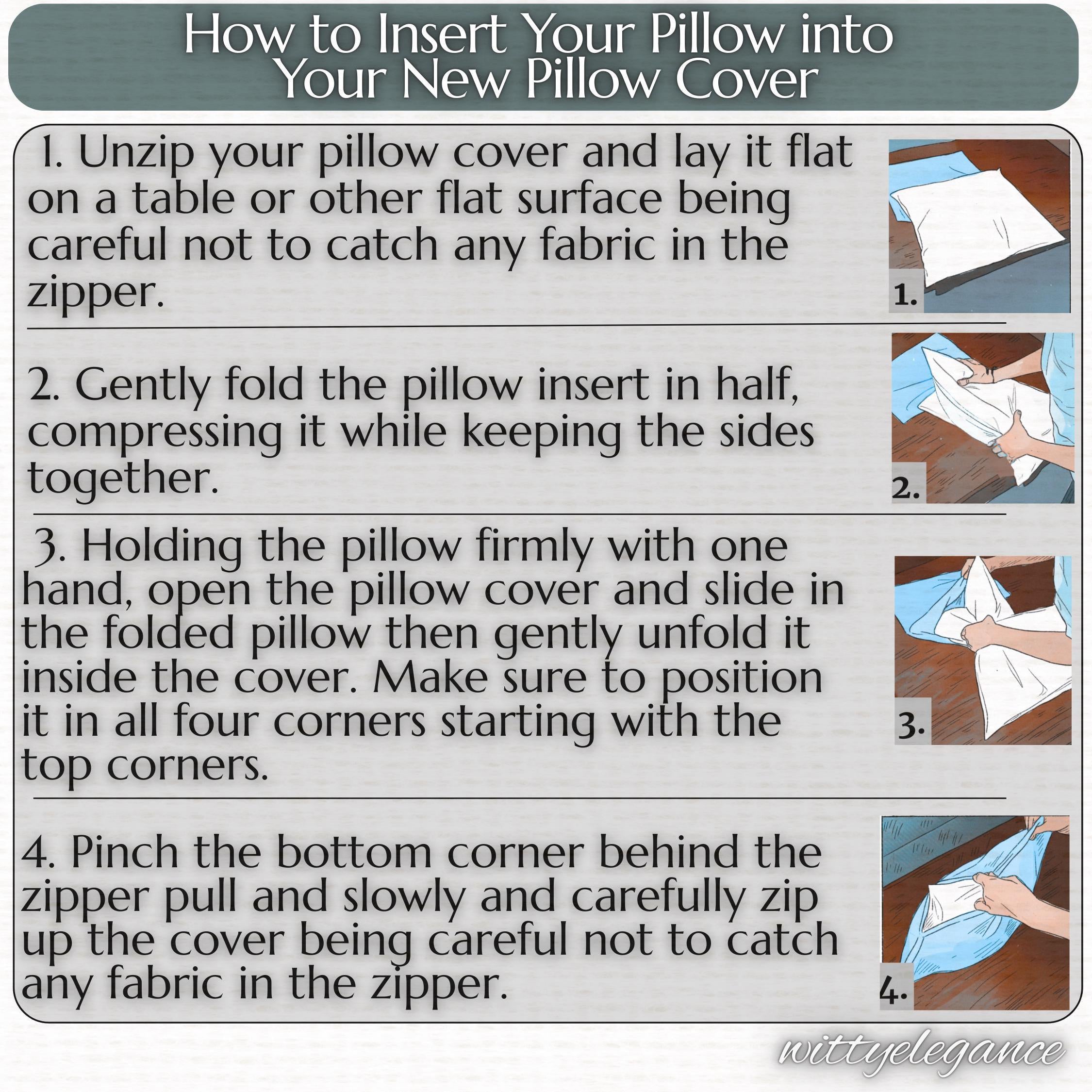 How to Insert Your Pillow into Your New Pillow Cover

1. Unzip your pillow cover and lay it flat on a table or other flat surface being careful not to catch any fabric in the zipper.

1.

2. Gently fold the pillow insert in half, compressing it while keeping the sides together.

2.

3. Holding the pillow firmly with one hand, open the pillow cover and slide in the folded pillow then gently unfold it inside the cover. Make sure to position it in all four corners starting with the top corners.

3.

4. Pinch the bottom corner behind the zipper pull and slowly and carefully zip up the cover being careful not to catch any fabric in the zipper.

4.

wittyelegance